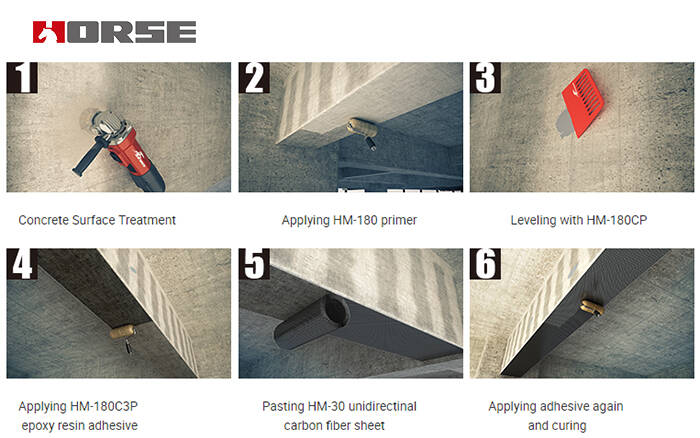 HORSE

1

Concrete Surface Treatment

2

Applying HM-180 primer

3

Leveling with HM-180CP

4

Applying HM-180C3P epoxy resin adhesive

5

Pasting HM-30 unidirectinal carbon fiber sheet

6

Applying adhesive again and curing